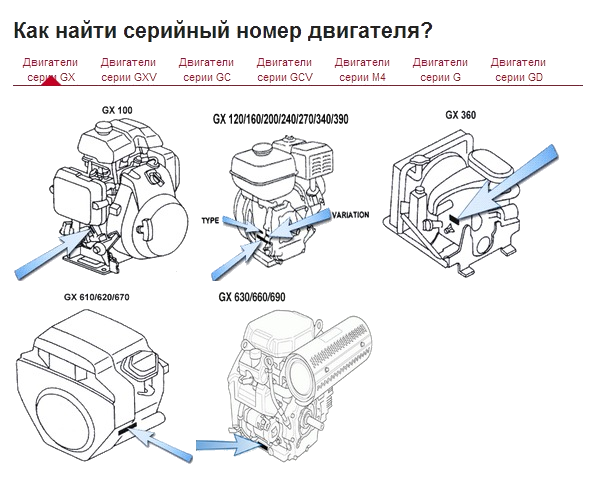 Как найти серийный номер двигателя?

Двигатели серии GX
Двигатели серии GXV
Двигатели серии GC
Двигатели серии GCV
Двигатели серии M4
Двигатели серии G
Двигатели серии GD

GX 100

GX 120/160/200/240/270/340/390

TYPE
VARIATION

GX 360

GX 610/620/670

GX 630/660/690