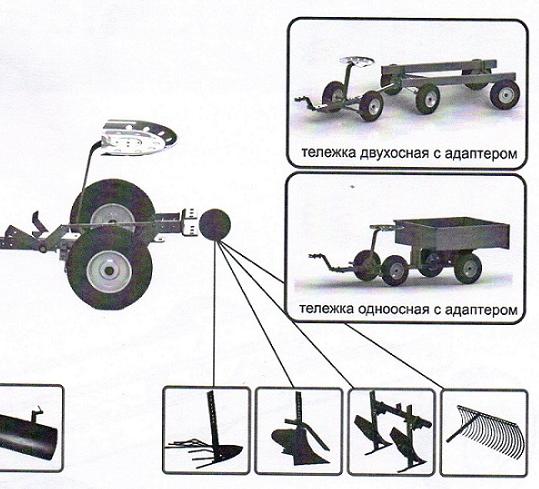 тележка двухосная с адаптером

тележка одноосная с адаптером